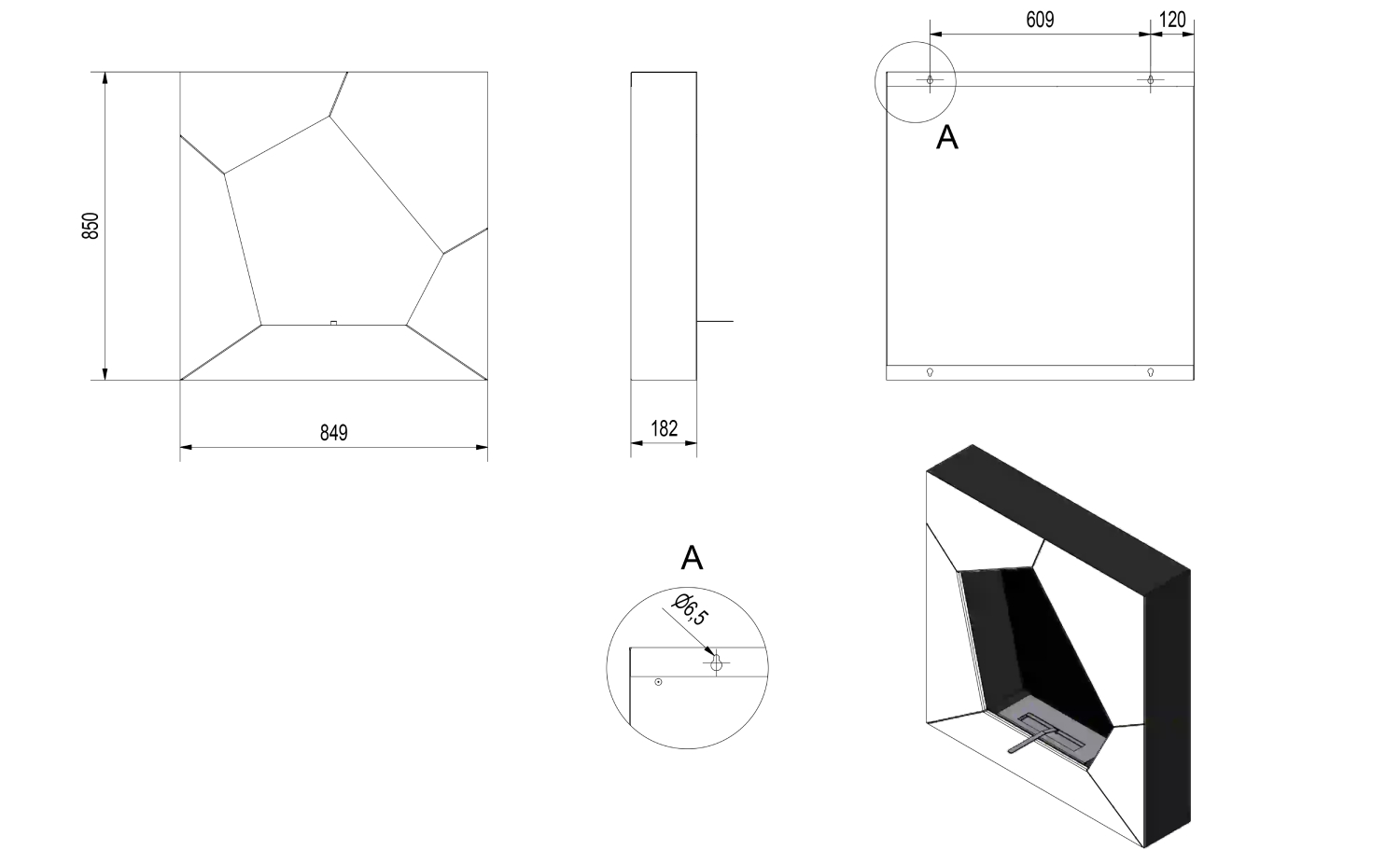 850

849

182

609

120

A

A

Ø6,5