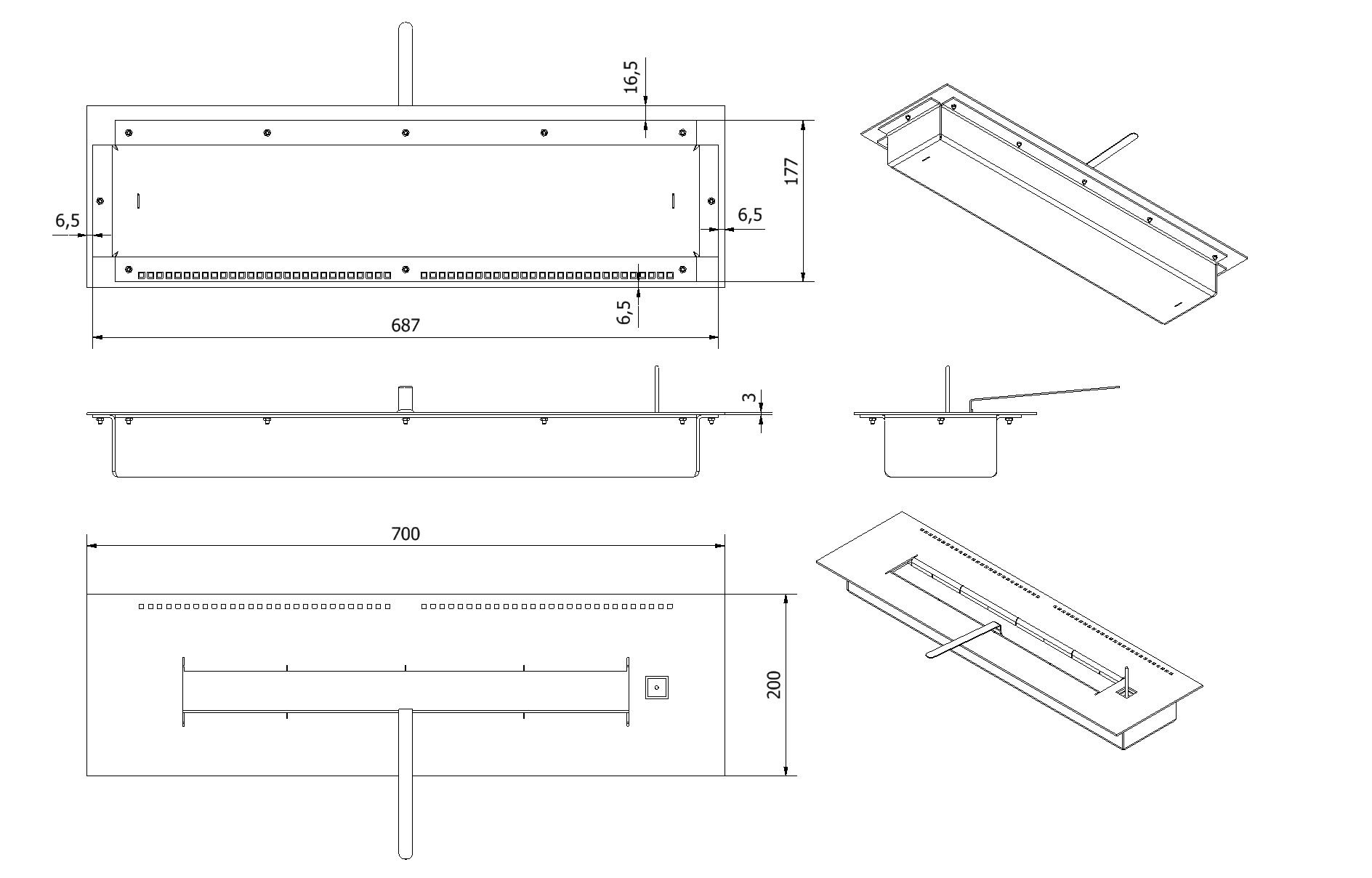 16,5
177
6,5
6,5
6,5
687
3
700
200